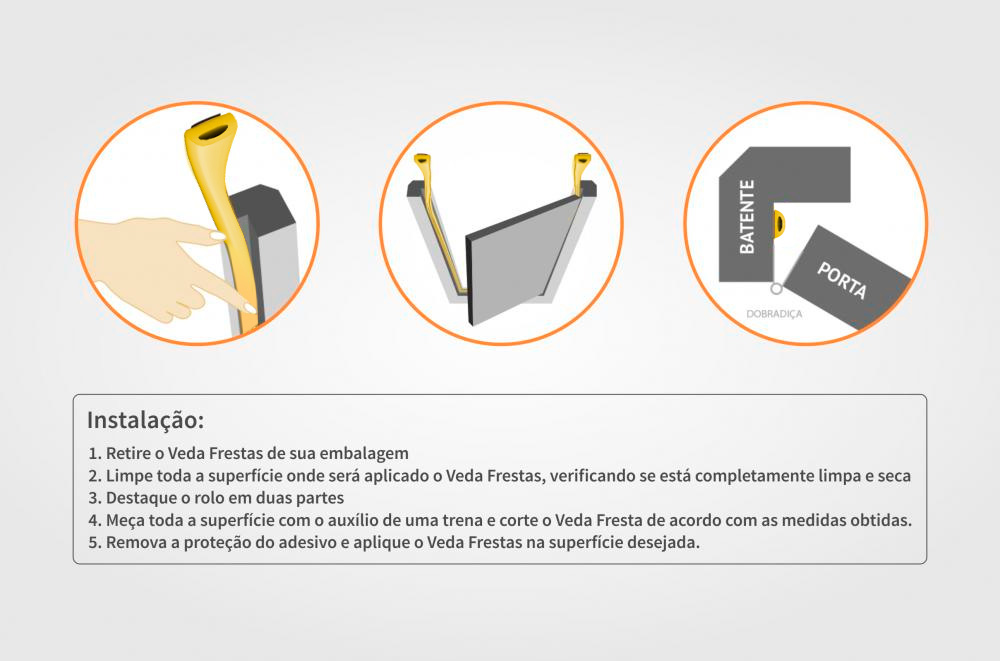 BATENTE
PORTA
DOBRADIÇA

Instalação:

1. Retire o Veda Frestas de sua embalagem
2. Limpe toda a superfície onde será aplicado o Veda Frestas, verificando se está completamente limpa e seca
3. Destaque o rolo em duas partes
4. Meça toda a superfície com o auxílio de uma trena e corte o Veda Fresta de acordo com as medidas obtidas.
5. Remova a proteção do adesivo e aplique o Veda Frestas na superfície desejada.